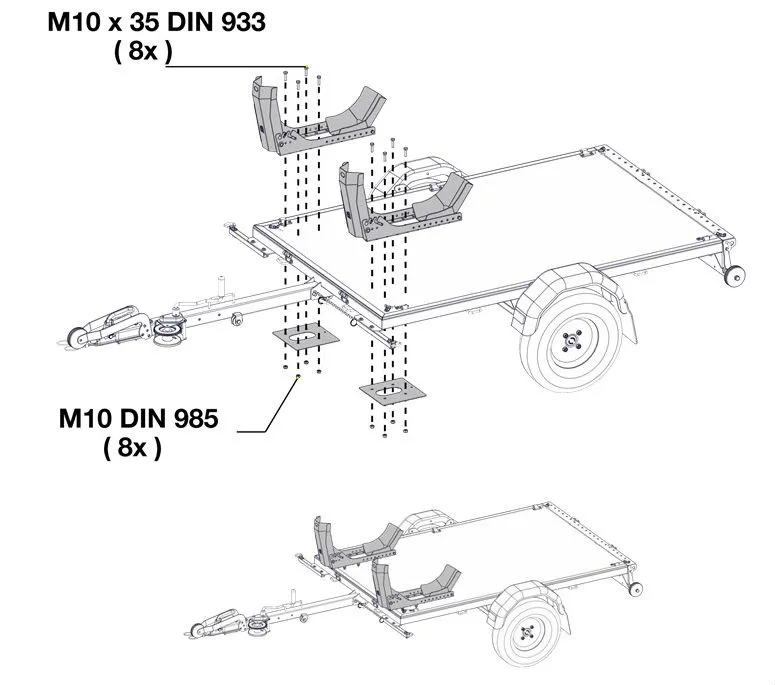 M10 x 35 DIN 933
( 8x )

M10 DIN 985
( 8x )